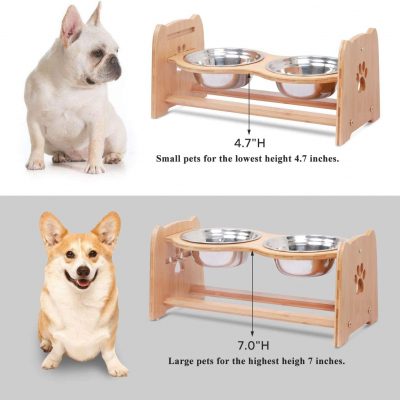 4.7"H

Small pets for the lowest height 4.7 inches.

7.0"H

Large pets for the highest heigh 7 inches.