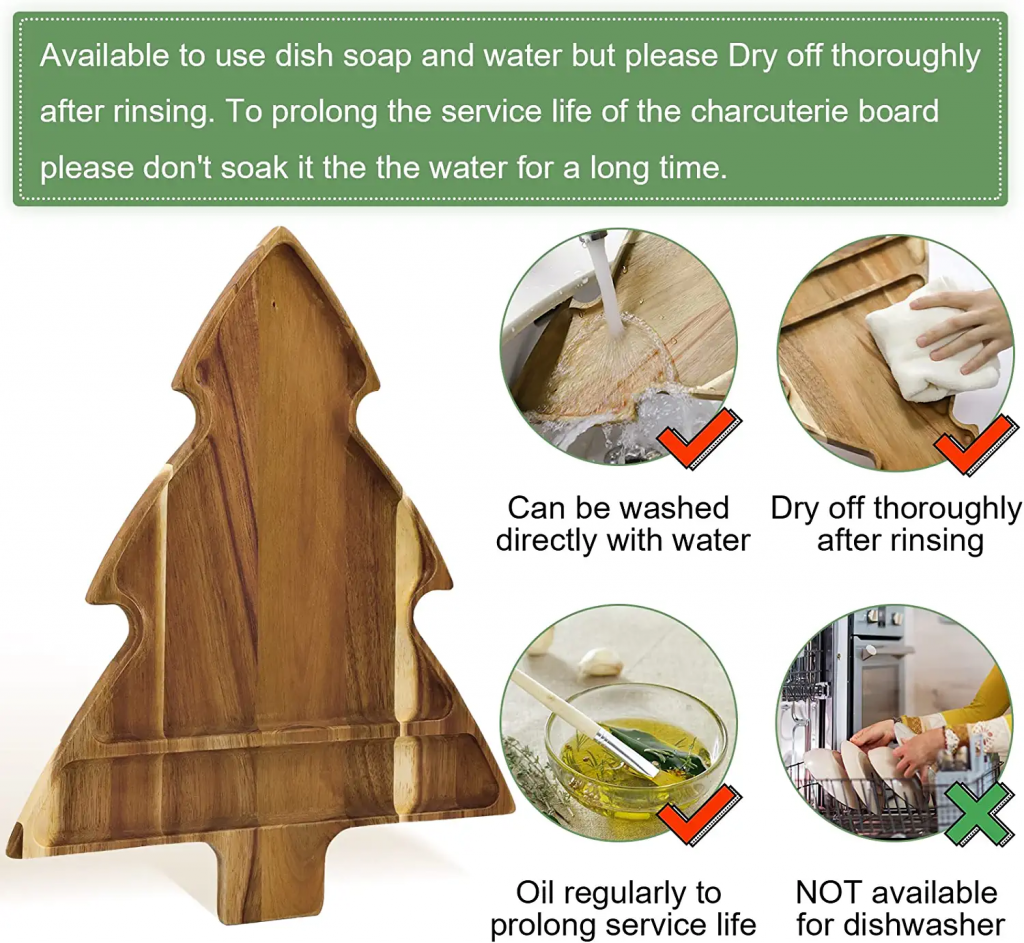 Available to use dish soap and water but please Dry off thoroughly after rinsing. To prolong the service life of the charcuterie board please don't soak it the the water for a long time.

Can be washed directly with water

Dry off thoroughly after rinsing

Oil regularly to prolong service life

NOT available for dishwasher