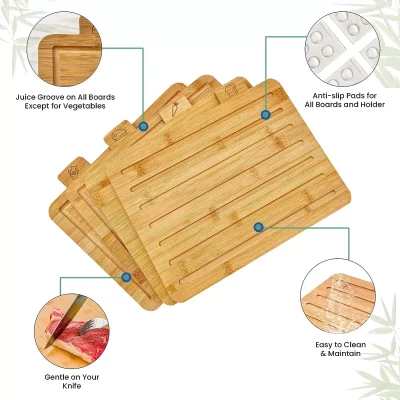 Juice Groove on All Boards Except for Vegetables

Anti-slip Pads for All Boards and Holder

Easy to Clean & Maintain

Gentle on Your Knife