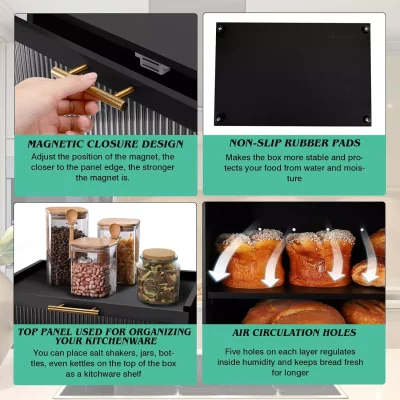 MAGNETIC CLOSURE DESIGN

Adjust the position of the magnet, the closer to the panel edge, the stronger the magnet is.

NON-SLIP RUBBER PADS

Makes the box more stable and protects your food from water and moisture

TOP PANEL USED FOR ORGANIZING YOUR KITCHENWARE

You can place salt shakers, jars, bottles, even kettles on the top of the box as a kitchware shelf

AIR CIRCULATION HOLES

Five holes on each layer regulates inside humidity and keeps bread fresh for longer