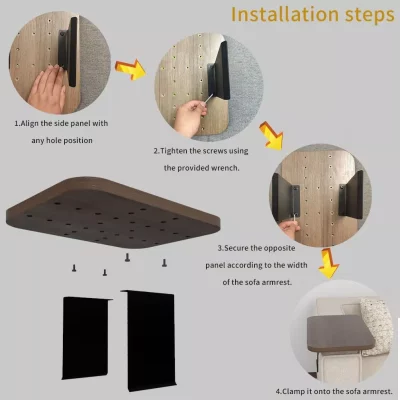 Installation steps

1.Align the side panel with any hole position

2.Tighten the screws using the provided wrench.

3.Secure the opposite panel according to the width of the sofa armrest.

4.Clamp it onto the sofa armrest.