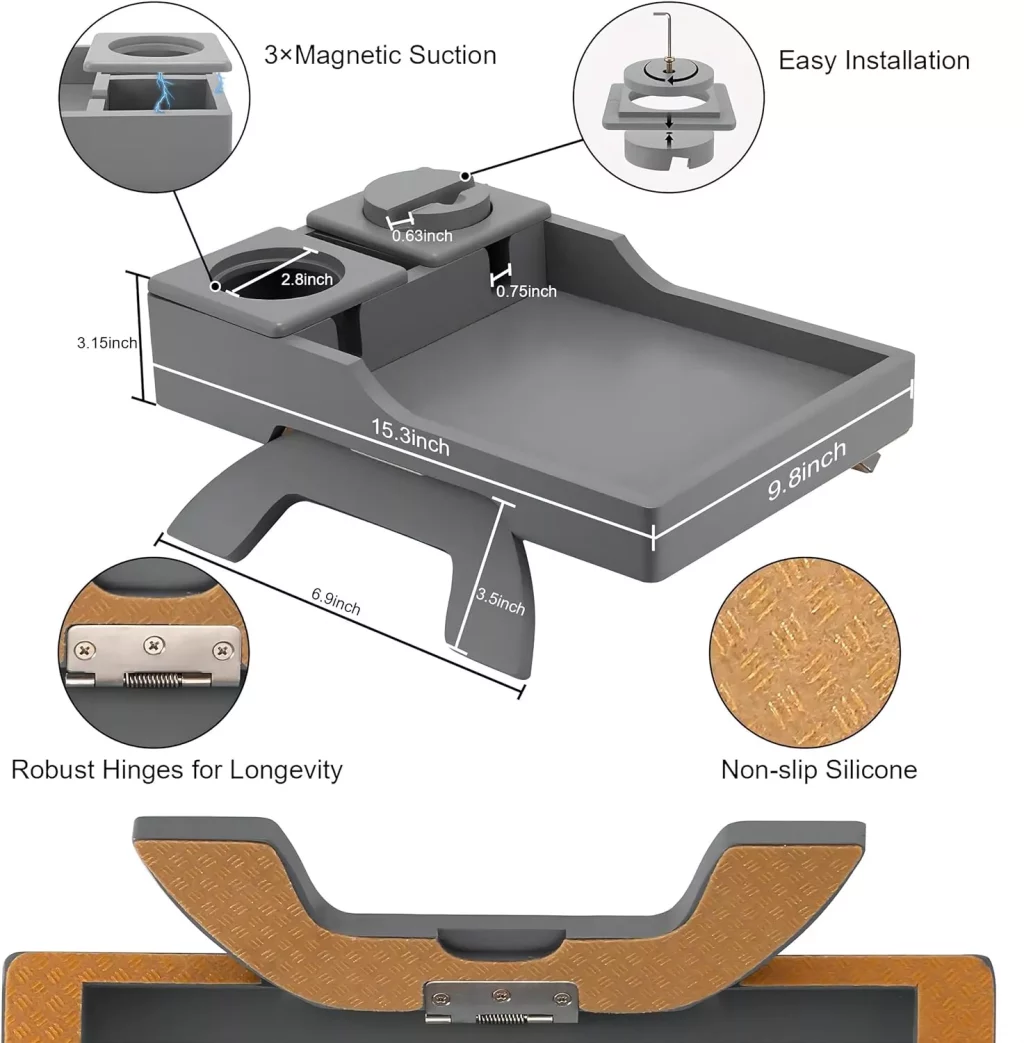 3×Magnetic Suction

Easy Installation

0.63inch

2.8inch

0.75inch

3.15inch

15.3inch

9.8inch

6.9inch

3.5inch

Robust Hinges for Longevity

Non-slip Silicone