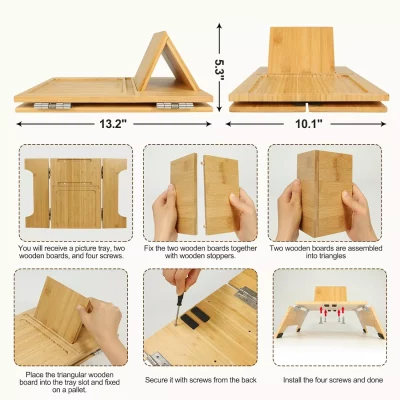 5.3"

13.2"

10.1"

You will receive a picture tray, two wooden boards, and four screws.

Fix the two wooden boards together with wooden stoppers.

Two wooden boards are assembled into triangles

Place the triangular wooden board into the tray slot and fixed on a pallet.

Secure it with screws from the back

Install the four screws and done