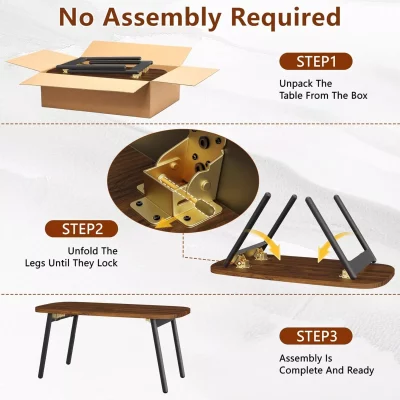 No Assembly Required

STEP1

Unpack The Table From The Box

STEP2

Unfold The Legs Until They Lock

STEP3

Assembly Is Complete And Ready