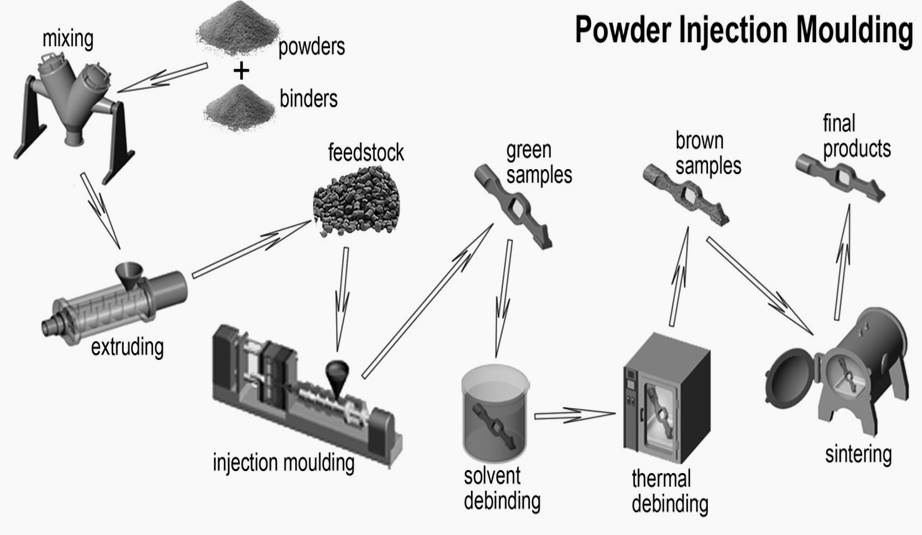 Powder Injection Moulding

mixing

powders
+
binders

feedstock

green samples

brown samples

final products

extruding

injection moulding

solvent debinding

thermal debinding

sintering